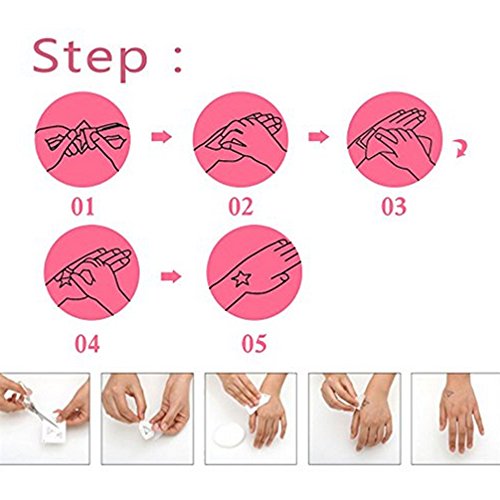 Step :

01

02

03

04

05