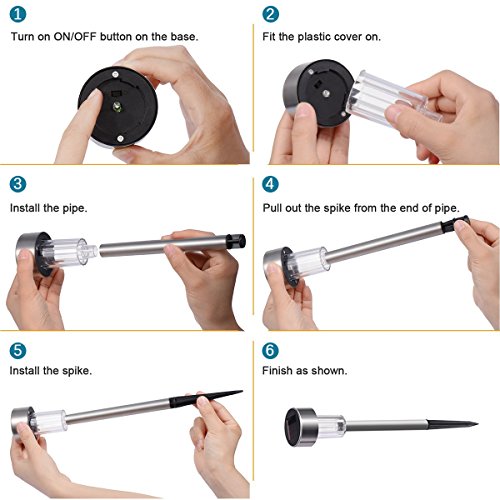 1
Turn on ON/OFF button on the base.

2
Fit the plastic cover on.

3
Install the pipe.

4
Pull out the spike from the end of pipe.

5
Install the spike.

6
Finish as shown.