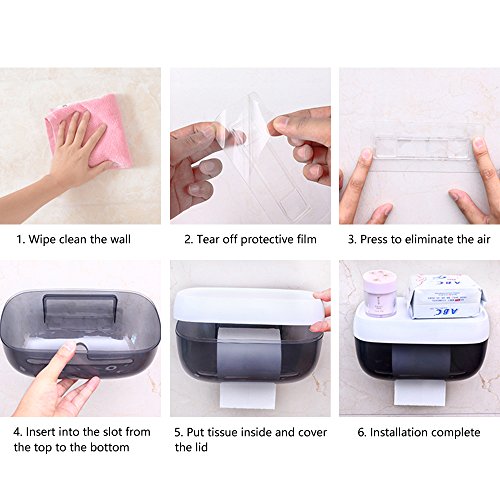 1. Wipe clean the wall

2. Tear off protective film

3. Press to eliminate the air

4. Insert into the slot from the top to the bottom

5. Put tissue inside and cover the lid

ABC

ABC

6. Installation complete