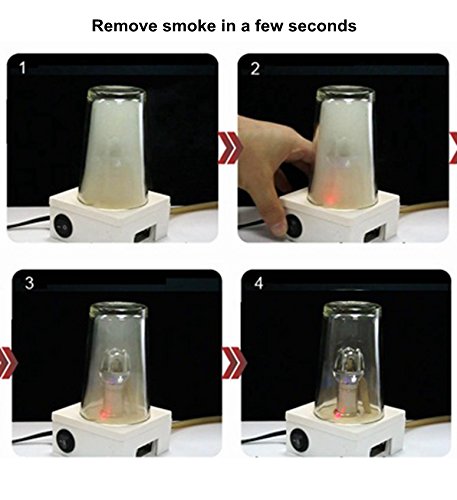 Remove smoke in a few seconds

1

2

3

4