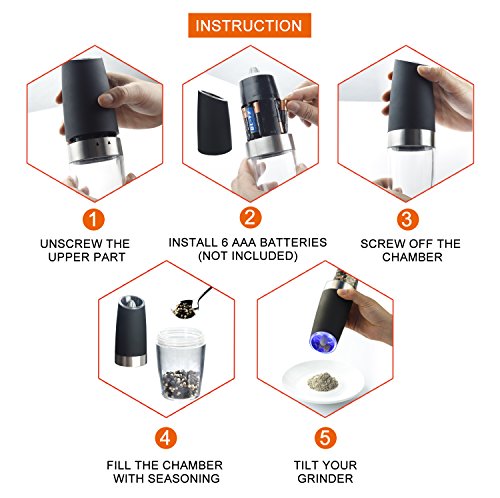 INSTRUCTION

1
UNSCREW THE UPPER PART

2
INSTALL 6 AAA BATTERIES (NOT INCLUDED)

3
SCREW OFF THE CHAMBER

4
FILL THE CHAMBER WITH SEASONING

5
TILT YOUR GRINDER