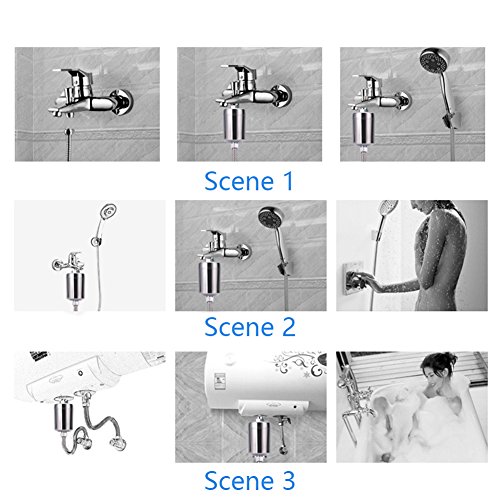 Scene 1

Scene 2

Scene 3