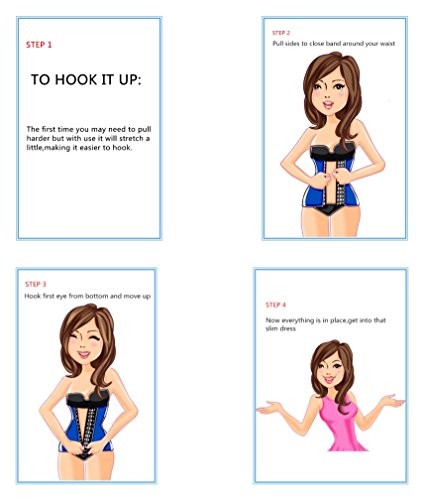 STEP 1

TO HOOK IT UP:

The first time you may need to pull harder but with use it will stretch a little,making it easier to hook.

STEP 2

Pull sides to close band around your waist

STEP 3

Hook first eye from bottom and move up

STEP 4

Now everything is in place,get into that slim dress