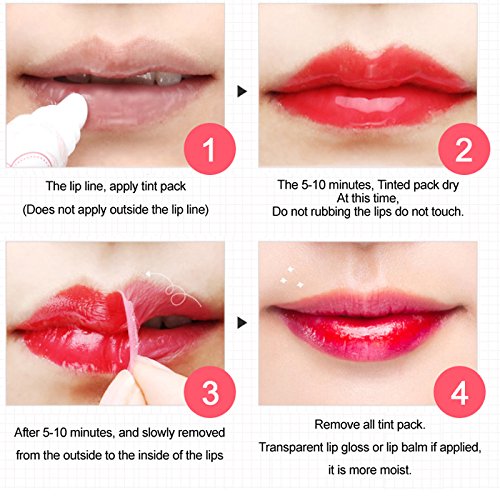 1

The lip line, apply tint pack
(Does not apply outside the lip line)

2

The 5-10 minutes, Tinted pack dry
At this time,
Do not rubbing the lips do not touch.

3

After 5-10 minutes, and slowly removed from the outside to the inside of the lips

4

Remove all tint pack.
Transparent lip gloss or lip balm if applied, it is more moist.