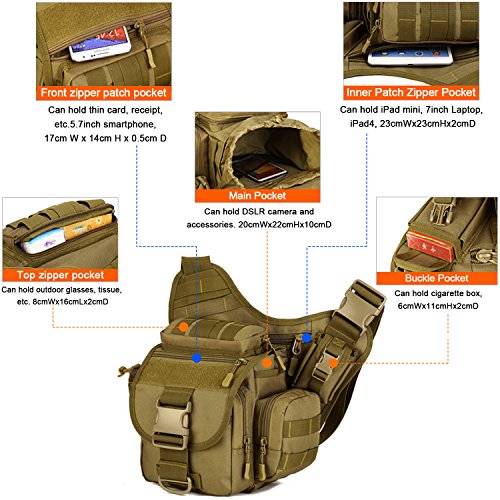 Front zipper patch pocket

Can hold thin card, receipt, etc.5.7inch smartphone, 17cm W x 14cm H x 0.5cm D

Inner Patch Zipper Pocket

Can hold iPad mini, 7inch Laptop, iPad4, 23cmWx23cmHx2cmD

Main Pocket

Can hold DSLR camera and accessories. 20cmWx22cmHx10cmD

Top zipper pocket

Can hold outdoor glasses, tissue, etc. 8cmWx16cmLx2cmD

Buckle Pocket

Can hold cigarette box, 6cmWx11cmHx2cmD