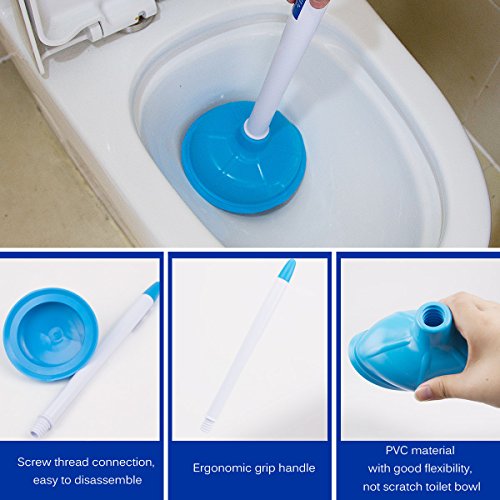 Screw thread connection, easy to disassemble

Ergonomic grip handle

PVC material
with good flexibility,
not scratch toilet bowl