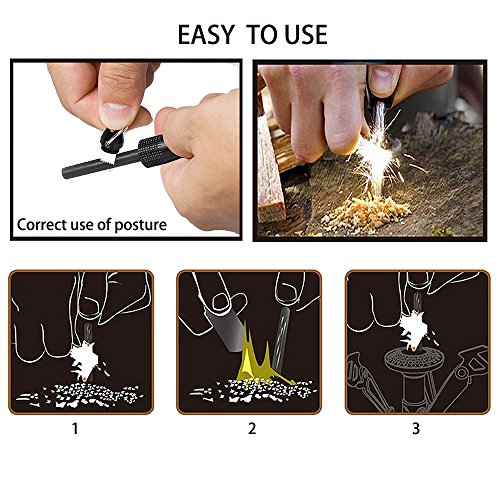 EASY TO USE

Correct use of posture

1

2

3