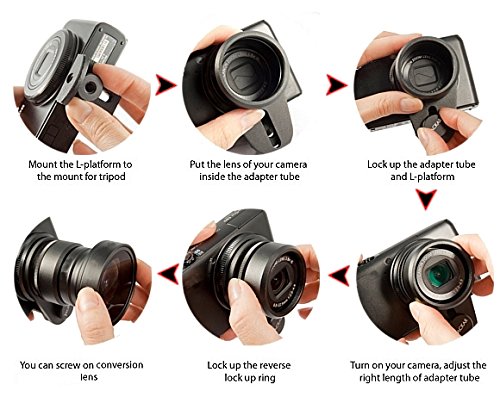 Mount the L-platform to the mount for tripod

Put the lens of your camera inside the adapter tube

Lock up the adapter tube and L-platform

Turn on your camera, adjust the right length of adapter tube

Lock up the reverse lock up ring

You can screw on conversion lens