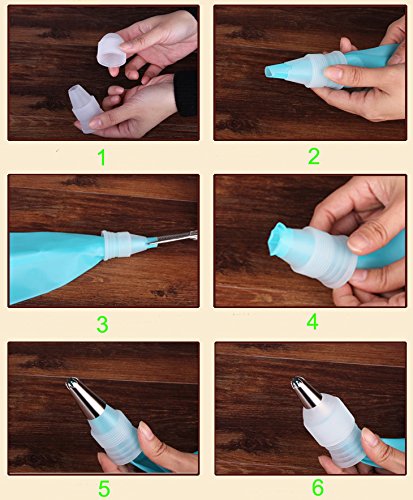 1

2

3

4

5

6