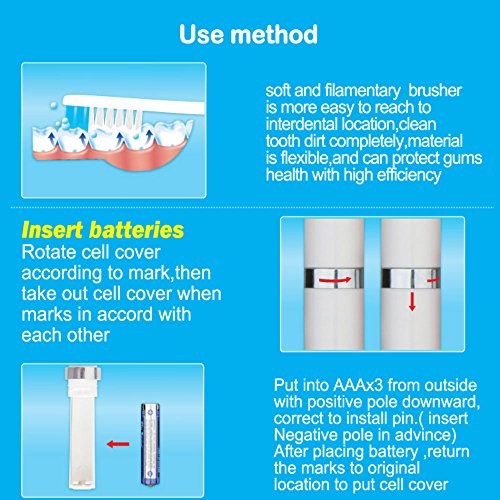 Use method

soft and filamentary brusher is more easy to reach to interdental location,clean tooth dirt completely,material is flexible,and can protect gums health with high efficiency

Insert batteries
Rotate cell cover according to mark,then take out cell cover when marks in accord with each other

Put into AAAx3 from outside with positive pole downward, correct to install pin.( insert Negative pole in advince) After placing battery ,return the marks to original location to put cell cover