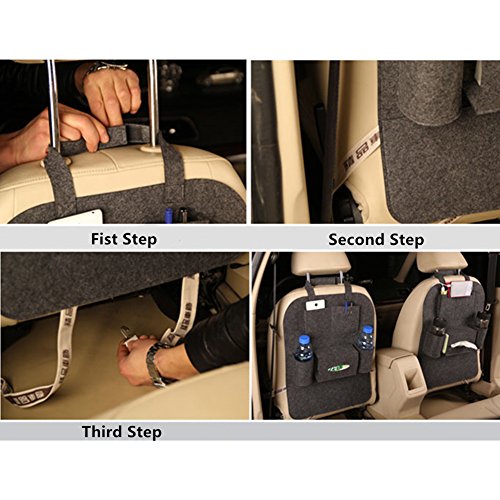 Fist Step

Second Step

Third Step