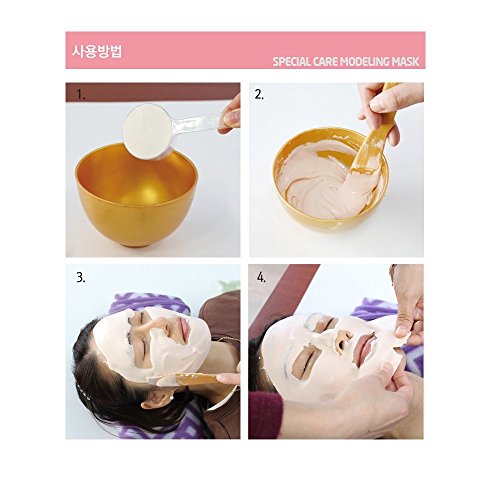 사용방법

SPECIAL CARE MODELING MASK

1.

2.

3.

4.