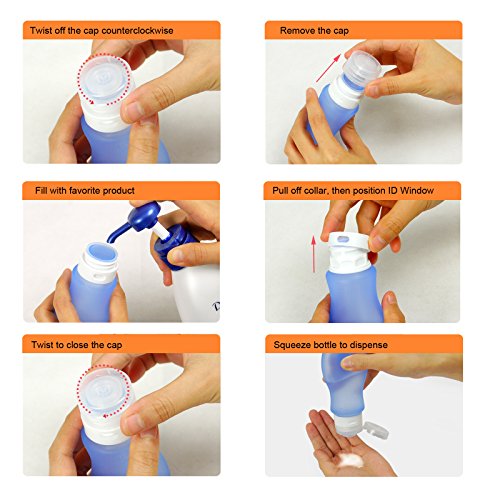 Twist off the cap counterclockwise

Remove the cap

Fill with favorite product

Pull off collar, then position ID Window

Twist to close the cap

Squeeze bottle to dispense