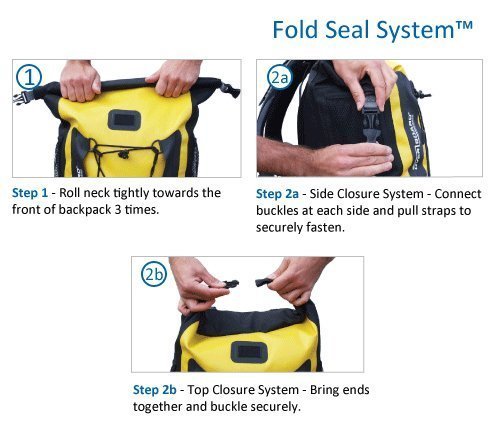 Fold Seal System™

1

Step 1 - Roll neck tightly towards the front of backpack 3 times.

2a

Step 2a - Side Closure System - Connect buckles at each side and pull straps to securely fasten.

2b

Step 2b - Top Closure System - Bring ends together and buckle securely.