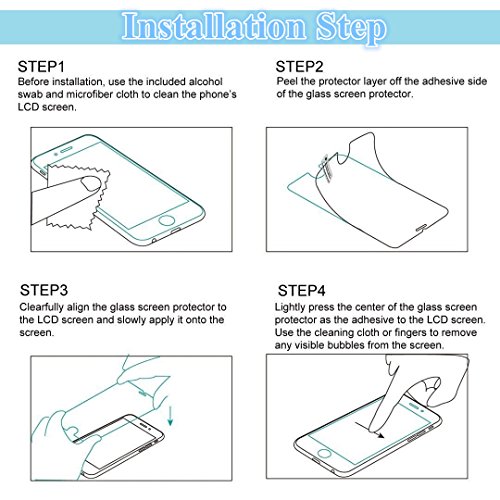 Installation Step

STEP1
Before installation, use the included alcohol swab and microfiber cloth to clean the phone's LCD screen.

STEP2
Peel the protector layer off the adhesive side of the glass screen protector.

STEP3
Clearfully align the glass screen protector to the LCD screen and slowly apply it onto the screen.

STEP4
Lightly press the center of the glass screen protector as the adhesive to the LCD screen. Use the cleaning cloth or fingers to remove any visible bubbles from the screen.