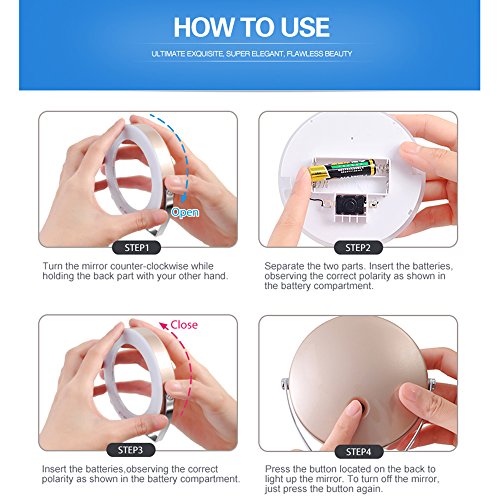 HOW TO USE

ULTIMATE EXQUISITE, SUPER ELEGANT, FLAWLESS BEAUTY

Open

STEP1

Turn the mirror counter-clockwise while holding the back part with your other hand.

STEP2

Separate the two parts. Insert the batteries, observing the correct polarity as shown in the battery compartment.

Close

STEP3

Insert the batteries,observing the correct polarity as shown in the battery compartment.

STEP4

Press the button located on the back to light up the mirror. To turn off the mirror, just press the button again.