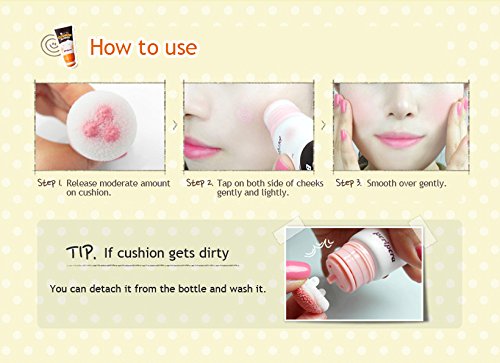 How to use

Step 1. Release moderate amount on cushion.

Step 2. Tap on both side of cheeks gently and lightly.

Step 3. Smooth over gently.

TIP. If cushion gets dirty

You can detach it from the bottle and wash it.

peripera