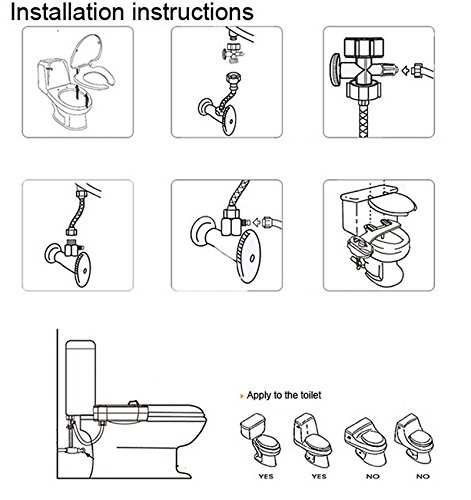 Installation instructions

Apply to the toilet

YES YES NO NO