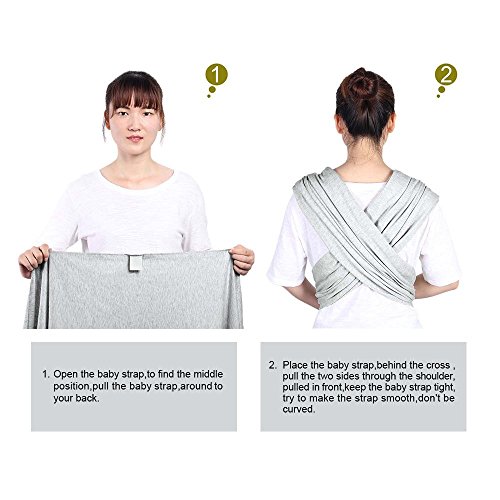 1

2

1. Open the baby strap,to find the middle position,pull the baby strap,around to your back.

2. Place the baby strap,behind the cross , pull the two sides through the shoulder, pulled in front,keep the baby strap tight, try to make the strap smooth,don't be curved.