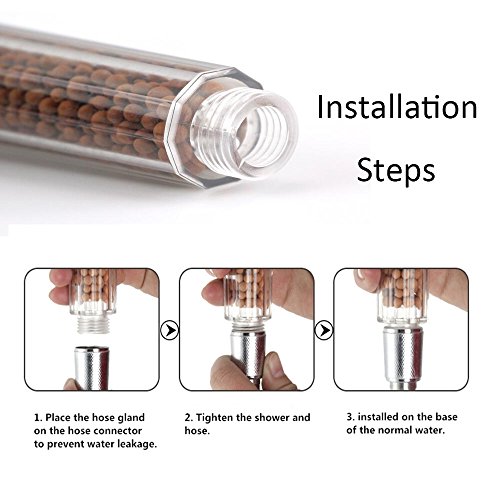 Installation Steps

1. Place the hose gland on the hose connector to prevent water leakage.

2. Tighten the shower and hose.

3. installed on the base of the normal water.