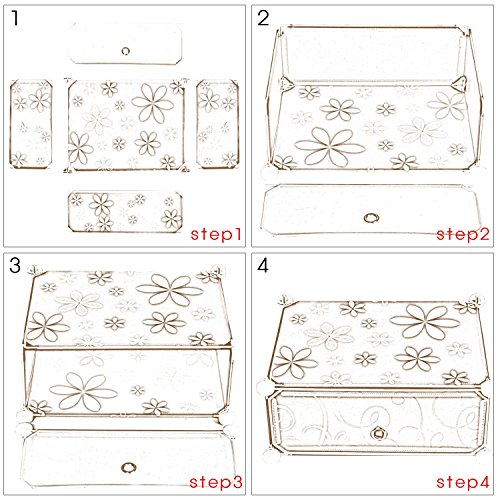 1

step1

2

step2

3

step3

4

step4