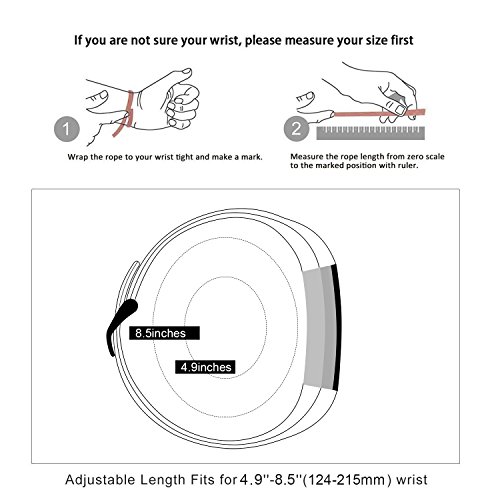 If you are not sure your wrist, please measure your size first

1

Wrap the rope to your wrist tight and make a mark.

2

Measure the rope length from zero scale to the marked position with ruler.

8.5inches

4.9inches

Adjustable Length Fits for 4.9''-8.5''(124-215mm) wrist