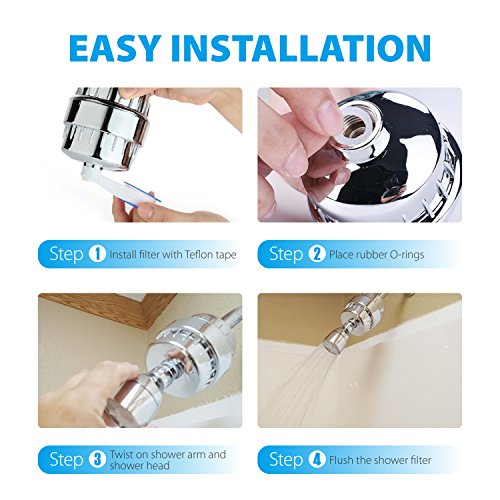 EASY INSTALLATION

Step 1 Install filter with Teflon tape

Step 2 Place rubber O-rings

Step 3 Twist on shower arm and shower head

Step 4 Flush the shower filter