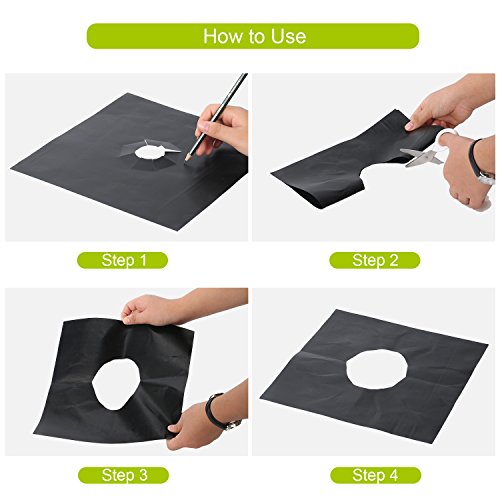 How to Use

Step 1

Step 2

Step 3

Step 4