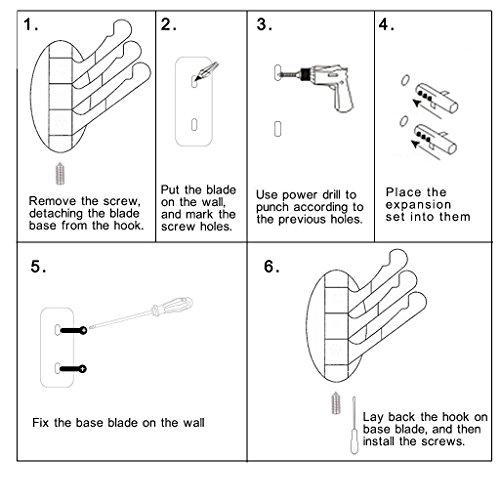 1.

Remove the screw, detaching the blade base from the hook.

2.

Put the blade on the wall, and mark the screw holes.

3.

Use power drill to punch according to the previous holes.

4.

Place the expansion set into them

5.

Fix the base blade on the wall

6.

Lay back the hook on base blade, and then install the screws.