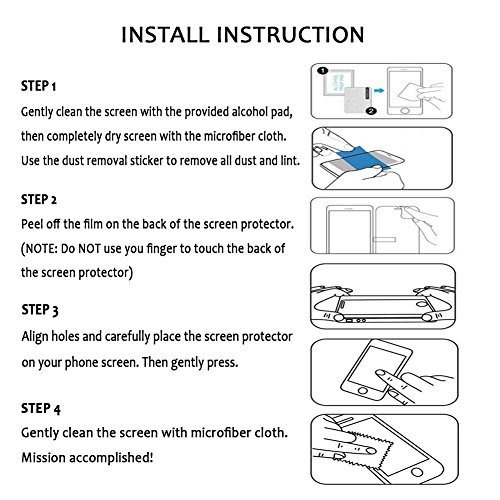 INSTALL INSTRUCTION

STEP 1
Gently clean the screen with the provided alcohol pad, then completely dry screen with the microfiber cloth. Use the dust removal sticker to remove all dust and lint.

STEP 2
Peel off the film on the back of the screen protector. (NOTE: Do NOT use you finger to touch the back of the screen protector)

STEP 3
Align holes and carefully place the screen protector on your phone screen. Then gently press.

STEP 4
Gently clean the screen with microfiber cloth. Mission accomplished!

1
2