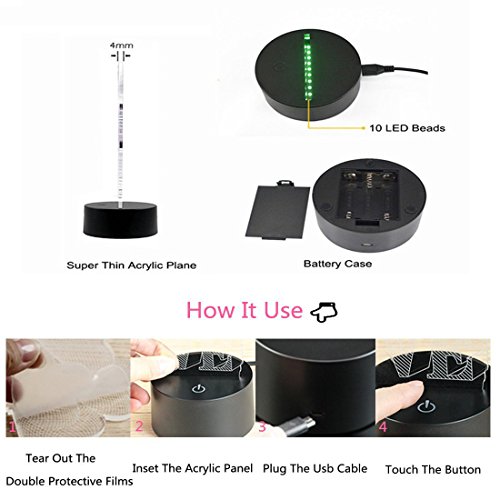 4mm

10 LED Beads

Super Thin Acrylic Plane

Battery Case

How It Use

1

2

3

4

Tear Out The Double Protective Films

Inset The Acrylic Panel

Plug The Usb Cable

Touch The Button