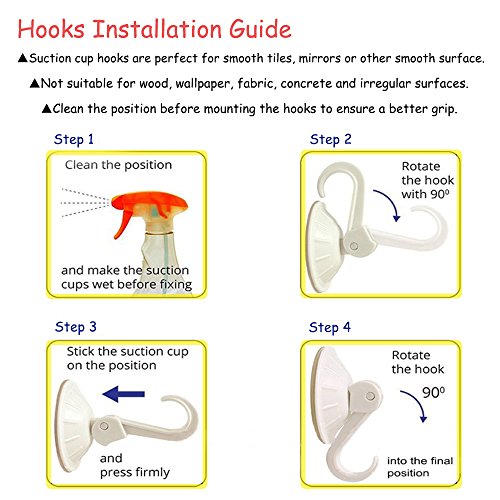 Hooks Installation Guide

▲Suction cup hooks are perfect for smooth tiles, mirrors or other smooth surface.

▲Not suitable for wood, wallpaper, fabric, concrete and irregular surfaces.

▲Clean the position before mounting the hooks to ensure a better grip.

Step 1

Clean the position

and make the suction cups wet before fixing

Step 2

Rotate the hook with $90^0$

Step 3

Stick the suction cup on the position

and press firmly

Step 4

Rotate the hook

$90^0$

into the final position