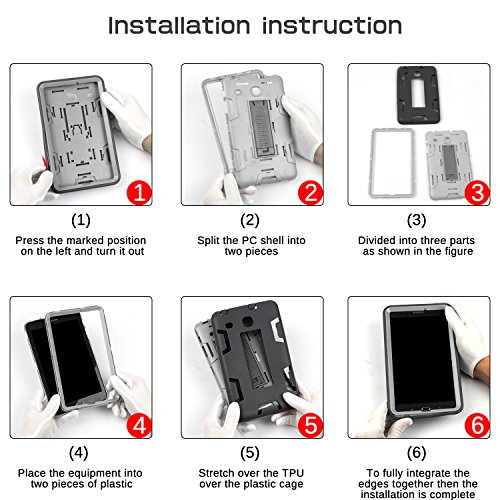 Installation instruction

1

(1)

Press the marked position on the left and turn it out

2

(2)

Split the PC shell into two pieces

3

(3)

Divided into three parts as shown in the figure

4

(4)

Place the equipment into two pieces of plastic

5

(5)

Stretch over the TPU over the plastic cage

6

(6)

To fully integrate the edges together then the installation is complete