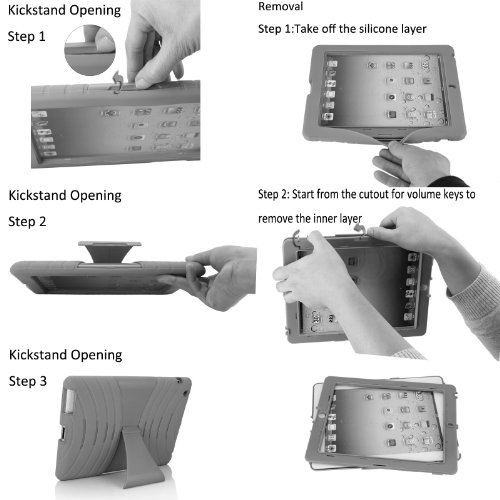 Kickstand Opening

Step 1

Kickstand Opening

Step 2

Kickstand Opening

Step 3

Removal

Step 1:Take off the silicone layer

Step 2: Start from the cutout for volume keys to remove the inner layer