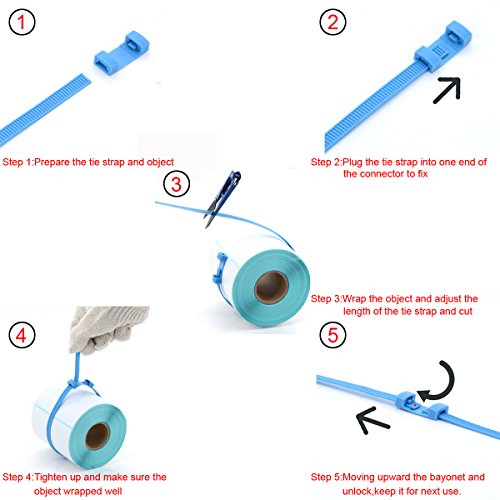 1

Step 1:Prepare the tie strap and object

2

Step 2:Plug the tie strap into one end of the connector to fix

3

Step 3:Wrap the object and adjust the length of the tie strap and cut

4

Step 4:Tighten up and make sure the object wrapped well

5

Step 5:Moving upward the bayonet and unlock,keep it for next use.