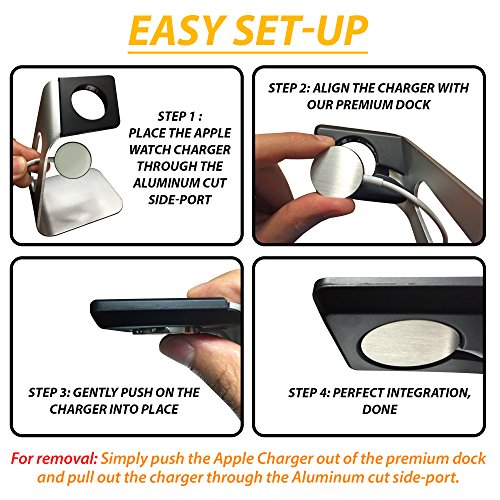 EASY SET-UP

STEP 1 : PLACE THE APPLE WATCH CHARGER THROUGH THE ALUMINUM CUT SIDE-PORT

STEP 2: ALIGN THE CHARGER WITH OUR PREMIUM DOCK

STEP 3: GENTLY PUSH ON THE CHARGER INTO PLACE

STEP 4: PERFECT INTEGRATION, DONE

For removal: Simply push the Apple Charger out of the premium dock and pull out the charger through the Aluminum cut side-port.