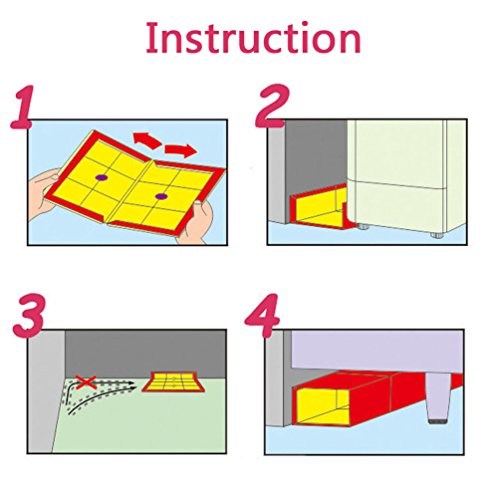 Instruction

1

2

3

4