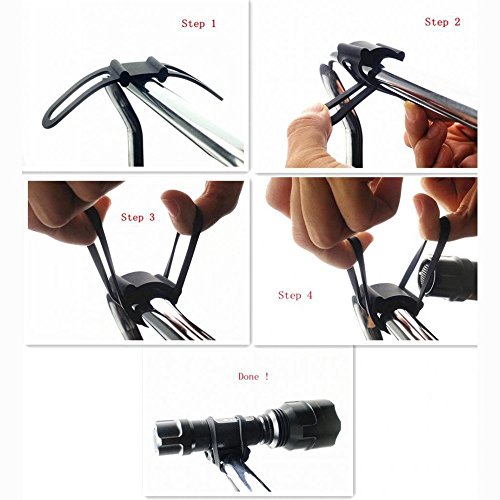 Step 1

Step 2

Step 3

Step 4

Done !