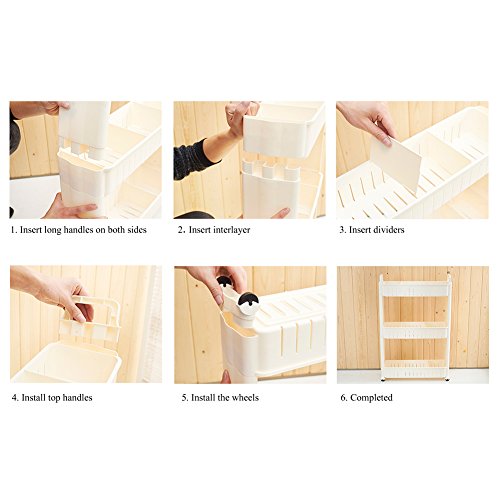 1. Insert long handles on both sides

2. Insert interlayer

3. Insert dividers

4. Install top handles

5. Install the wheels

6. Completed