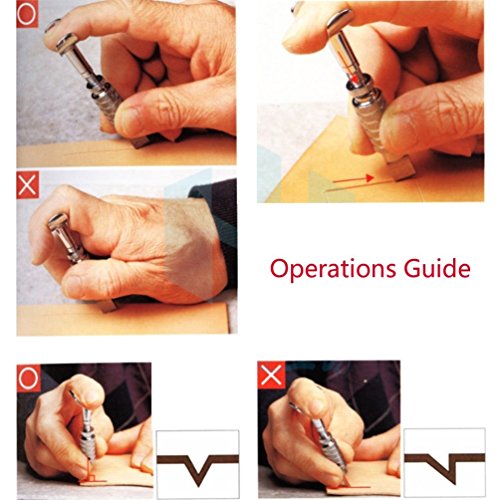 Operations Guide