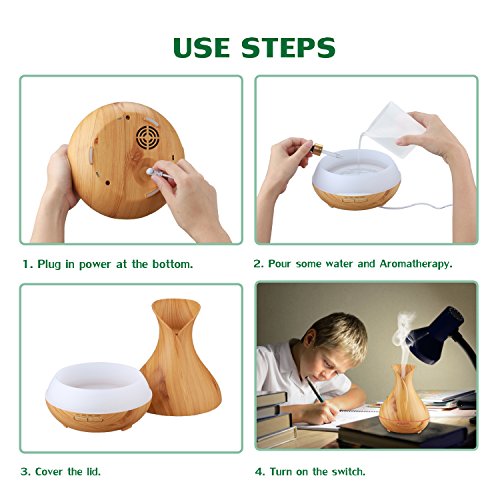 USE STEPS

1. Plug in power at the bottom.

2. Pour some water and Aromatherapy.

3. Cover the lid.

4. Turn on the switch.