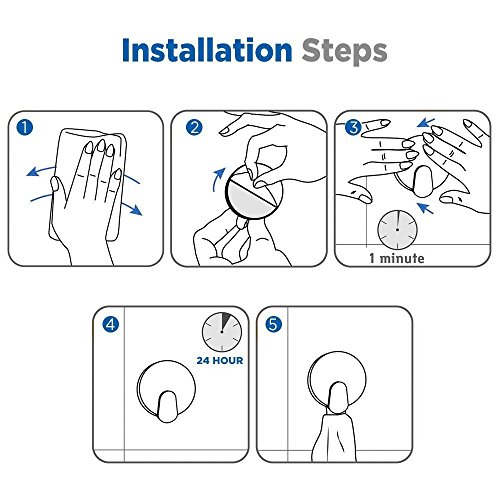 Installation Steps

1

2

3

1 minute

4

24 HOUR

5