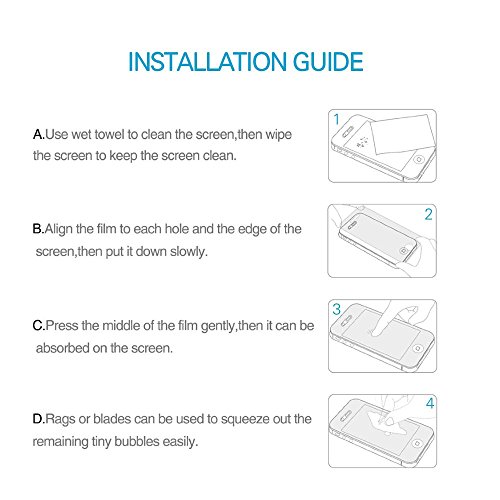 INSTALLATION GUIDE

A.Use wet towel to clean the screen,then wipe the screen to keep the screen clean.

1

B.Align the film to each hole and the edge of the screen,then put it down slowly.

2

C.Press the middle of the film gently,then it can be absorbed on the screen.

3

D.Rags or blades can be used to squeeze out the remaining tiny bubbles easily.

4