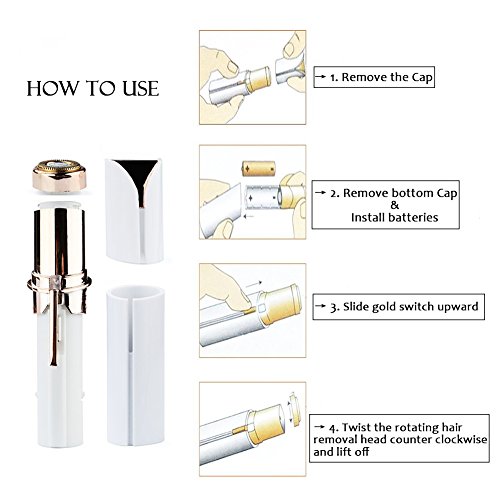 HOW TO USE

→ 1. Remove the Cap

→ 2. Remove bottom Cap
&
Install batteries

→ 3. Slide gold switch upward

→ 4. Twist the rotating hair removal head counter clockwise and lift off