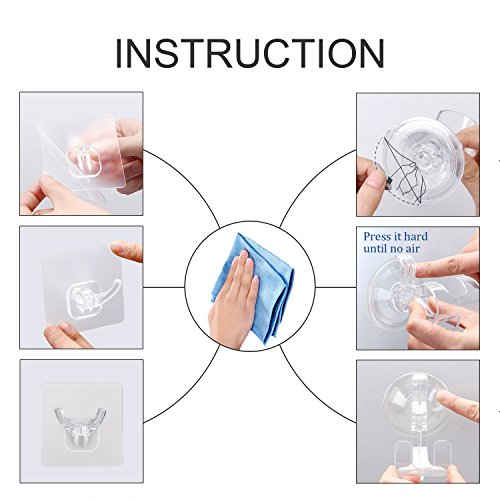 INSTRUCTION

Press it hard
until no air