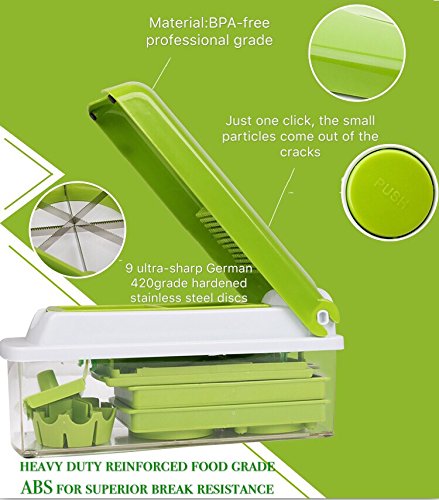 Material:BPA-free professional grade

Just one click, the small particles come out of the cracks

PUSH

9 ultra-sharp German 420grade hardened stainless steel discs

HEAVY DUTY REINFORCED FOOD GRADE ABS FOR SUPERIOR BREAK RESISTANCE