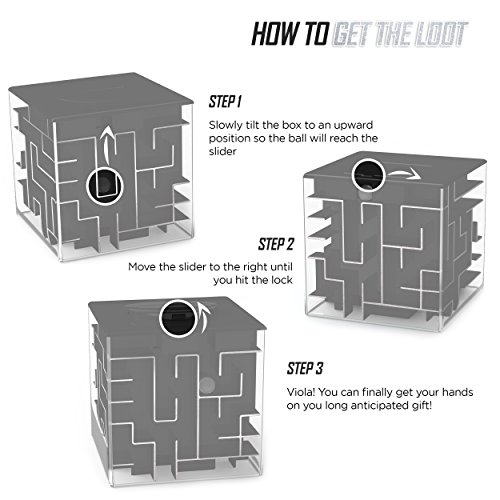 HOW TO GET THE LOOT

STEP 1

Slowly tilt the box to an upward position so the ball will reach the slider

STEP 2

Move the slider to the right until you hit the lock

STEP 3

Viola! You can finally get your hands on you long anticipated gift!