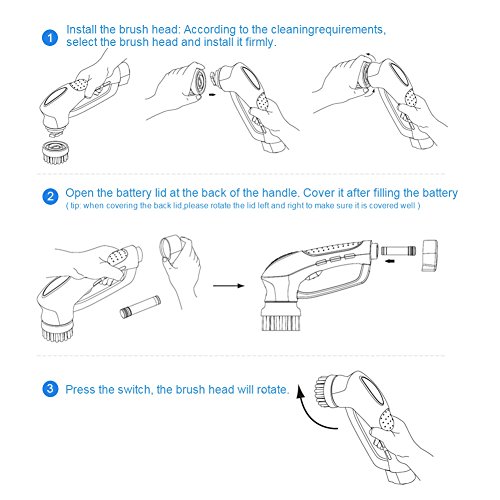 1 Install the brush head: According to the cleaningrequirements, select the brush head and install it firmly.

2 Open the battery lid at the back of the handle. Cover it after filling the battery
( tip: when covering the back lid,please rotate the lid left and right to make sure it is covered well )

3 Press the switch, the brush head will rotate.