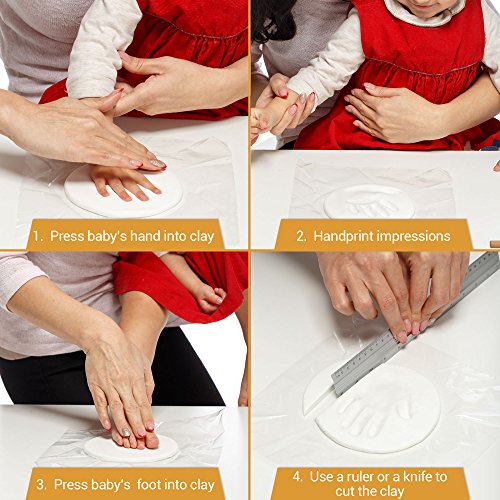 1. Press baby's hand into clay

2. Handprint impressions

3. Press baby's foot into clay

4. Use a ruler or a knife to cut the clay