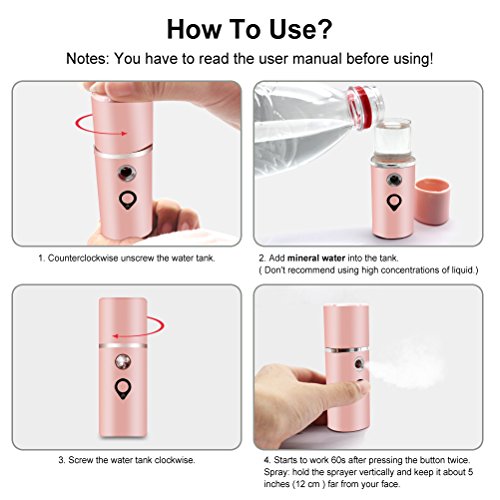 How To Use?

Notes: You have to read the user manual before using!

1. Counterclockwise unscrew the water tank.

2. Add mineral water into the tank.
( Don't recommend using high concentrations of liquid.)

3. Screw the water tank clockwise.

4. Starts to work 60s after pressing the button twice.
Spray: hold the sprayer vertically and keep it about 5 inches (12 cm ) far from your face.